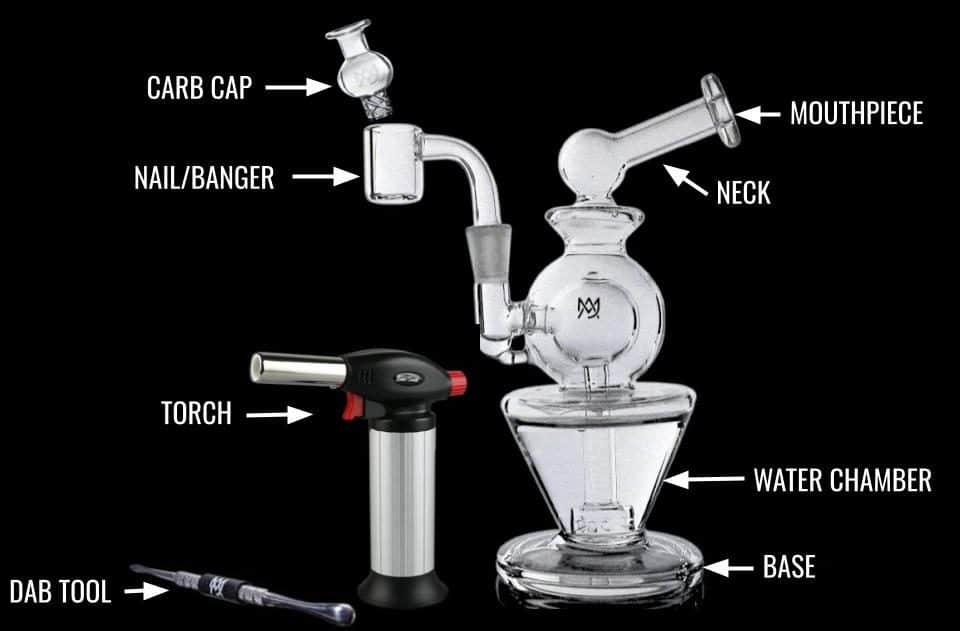 CARB CAP
MOUTHPIECE
NAIL/BANGER
NECK
TORCH
WATER CHAMBER
BASE
DAB TOOL